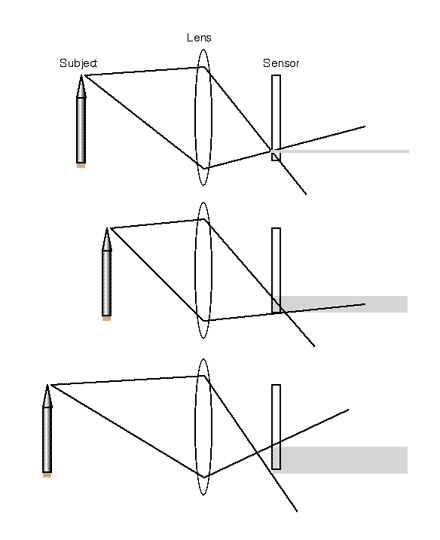 Lens
Subject
Sensor