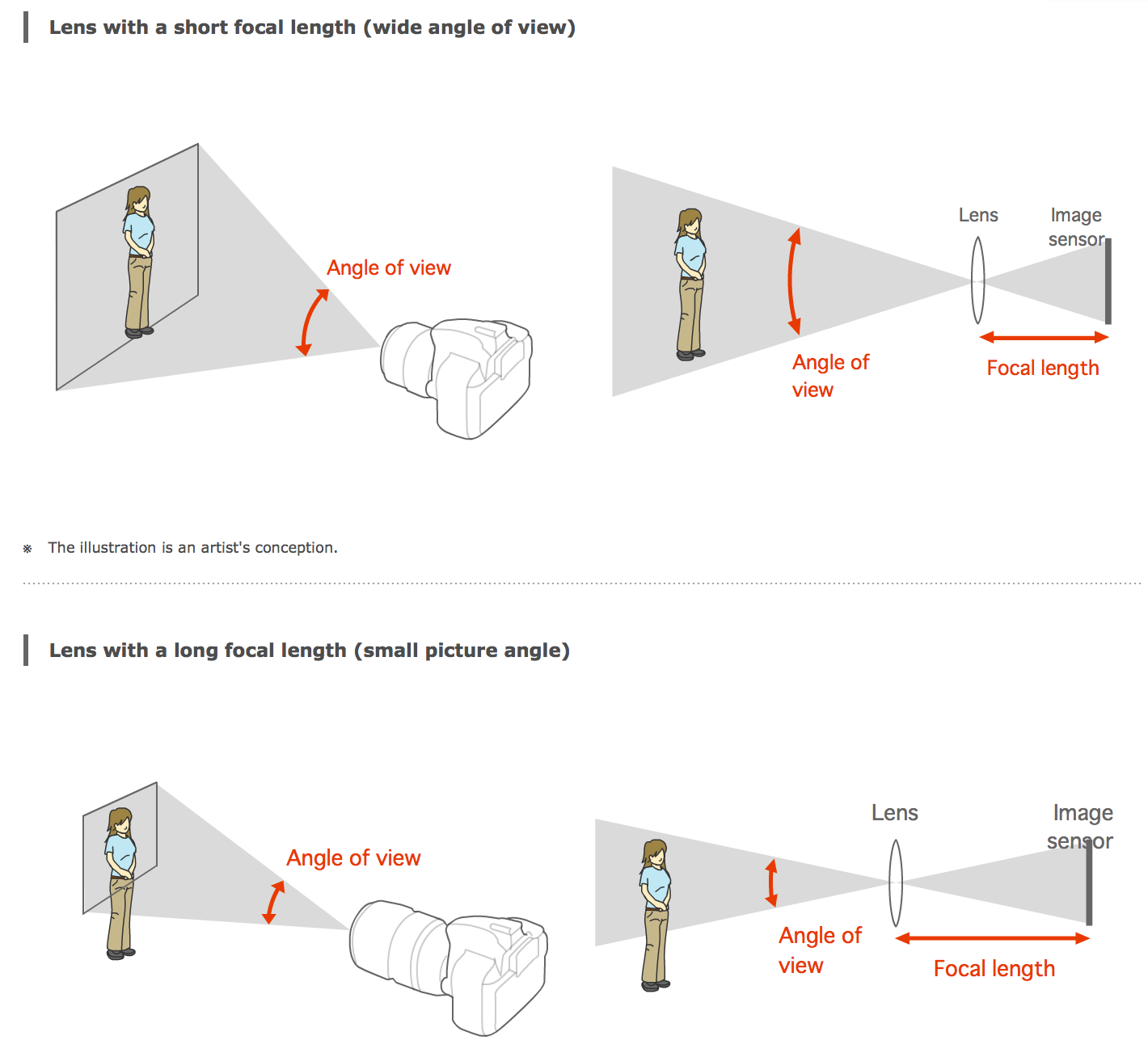 Lens with a short focal length (wide angle of view)

Angle of view

Lens

Image sensor

Angle of view

Focal length

※ The illustration is an artist's conception.

Lens with a long focal length (small picture angle)

Angle of view

Lens

Image sensor

Angle of view

Focal length